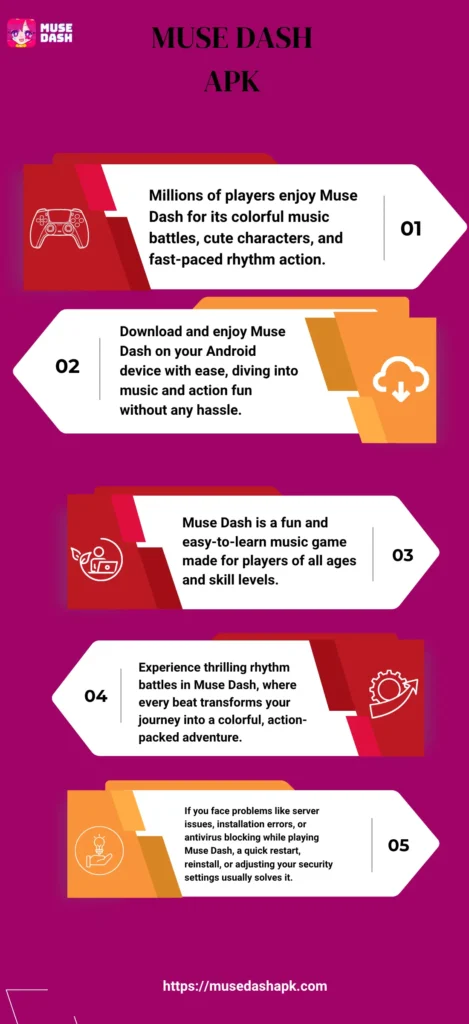 MUSE DASH

MUSE DASH APK

Millions of players enjoy Muse Dash for its colorful music battles, cute characters, and fast-paced rhythm action.

01

02

Download and enjoy Muse Dash on your Android device with ease, diving into music and action fun without any hassle.

Muse Dash is a fun and easy-to-learn music game made for players of all ages and skill levels.

03

04

Experience thrilling rhythm battles in Muse Dash, where every beat transforms your journey into a colorful, action-packed adventure.

If you face problems like server issues, installation errors, or antivirus blocking while playing Muse Dash, a quick restart, reinstall, or adjusting your security settings usually solves it.

05

https://musedashapk.com